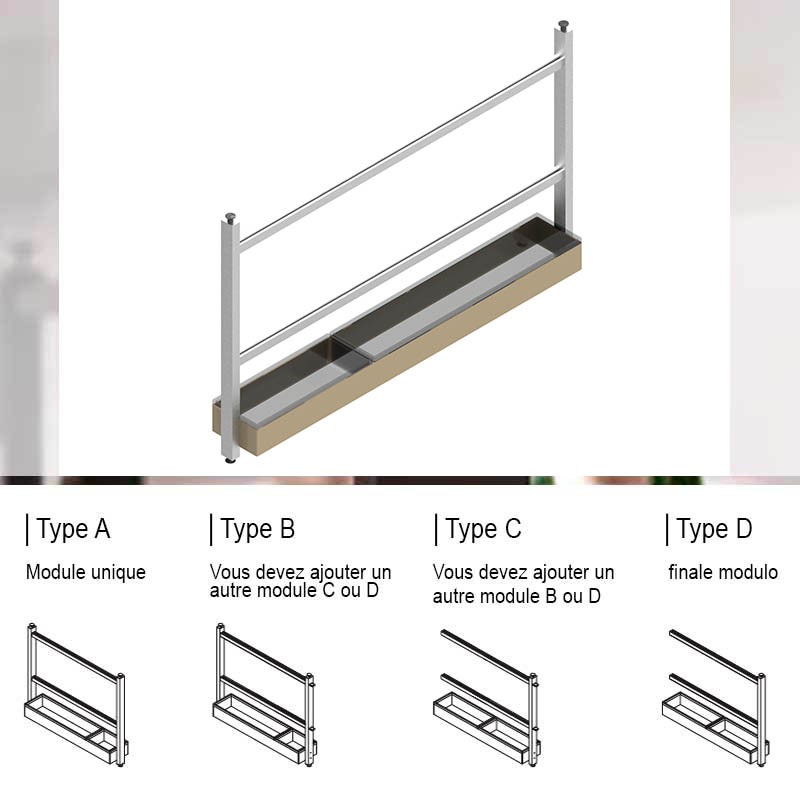 Type A

Module unique

Type B

Vous devez ajouter un autre module C ou D

Type C

Vous devez ajouter un autre module B ou D

Type D

finale modulo