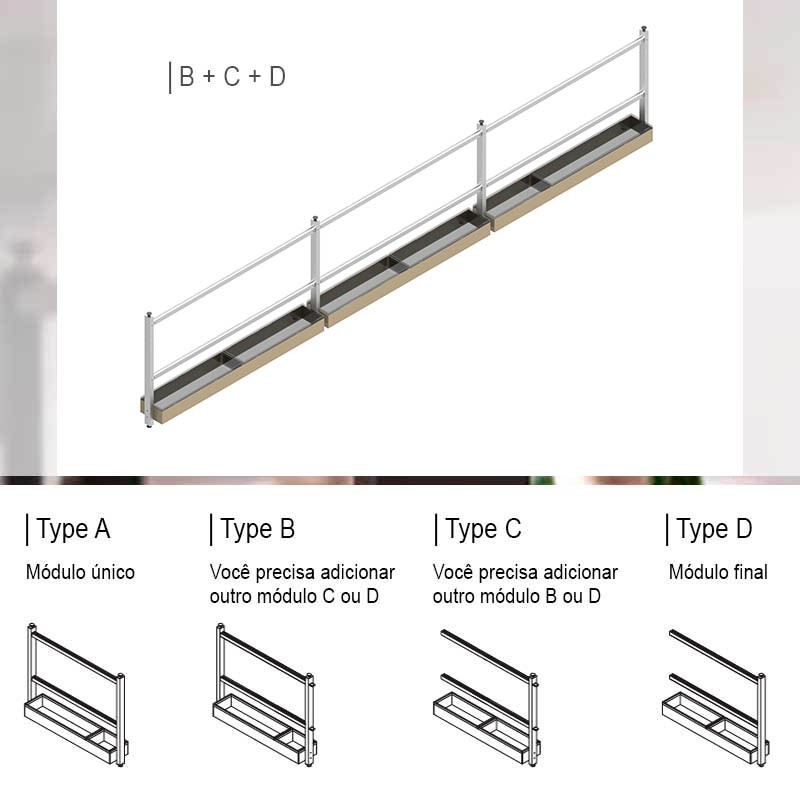 B + C + D

Type A

Módulo único

Type B

Você precisa adicionar outro módulo C ou D

Type C

Você precisa adicionar outro módulo B ou D

Type D

Módulo final