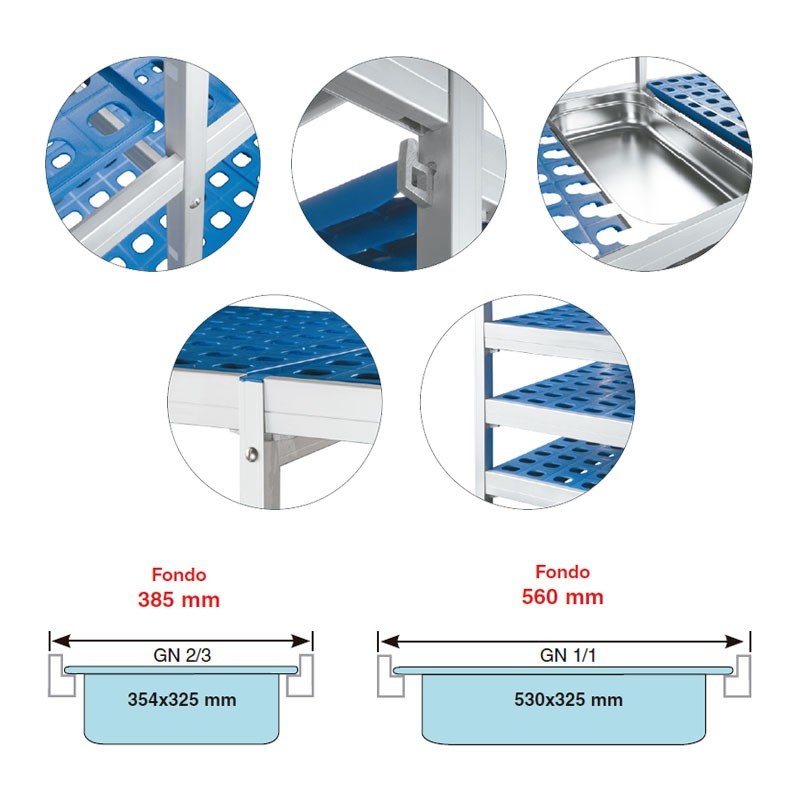 Fondo
385 mm

GN 2/3

354x325 mm

Fondo
560 mm

GN 1/1

530x325 mm